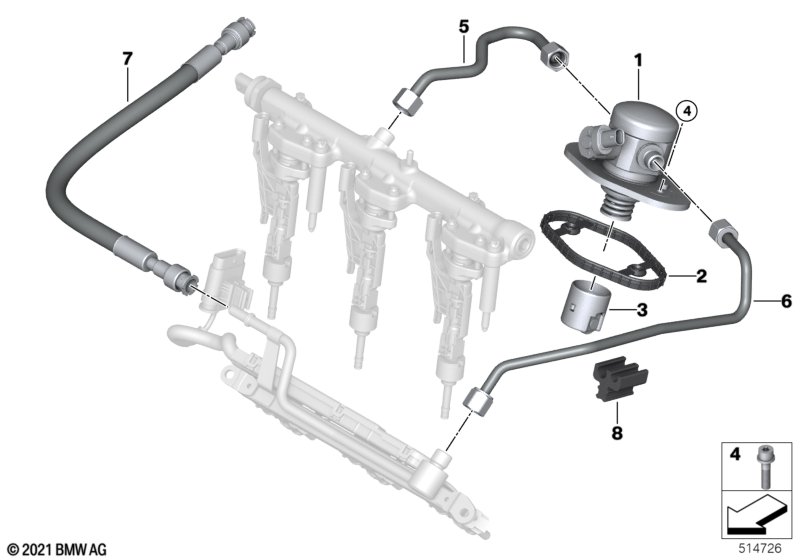 7
5
1
4
2
3
6
8
4
© 2021 BMW AG
514726