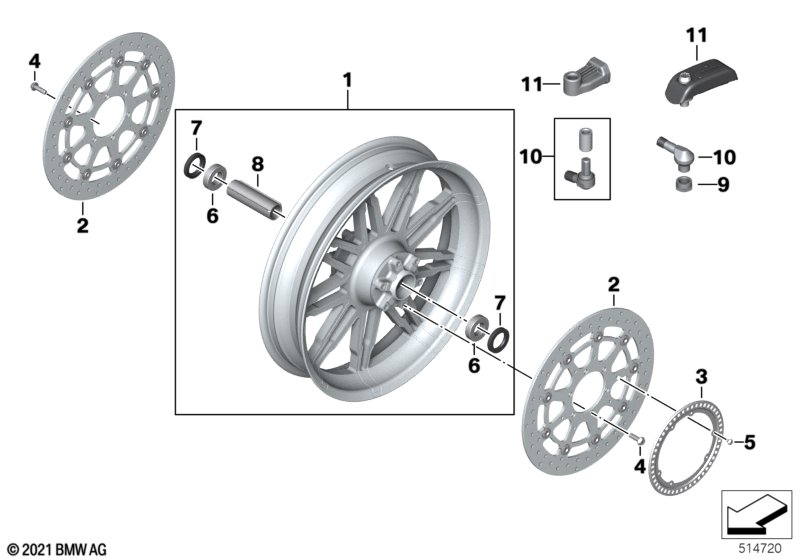 4
2
1
7
8
6
11
11
10
10
9
7
6
2
3
5
4
© 2021 BMW AG
514720