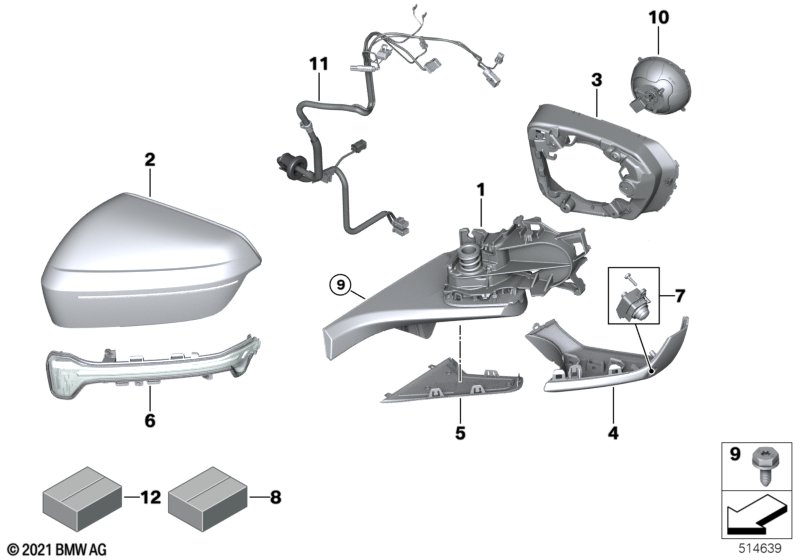 10
11
3
2
1
9
7
6
5
4
9
12
8
© 2021 BMW AG
514639