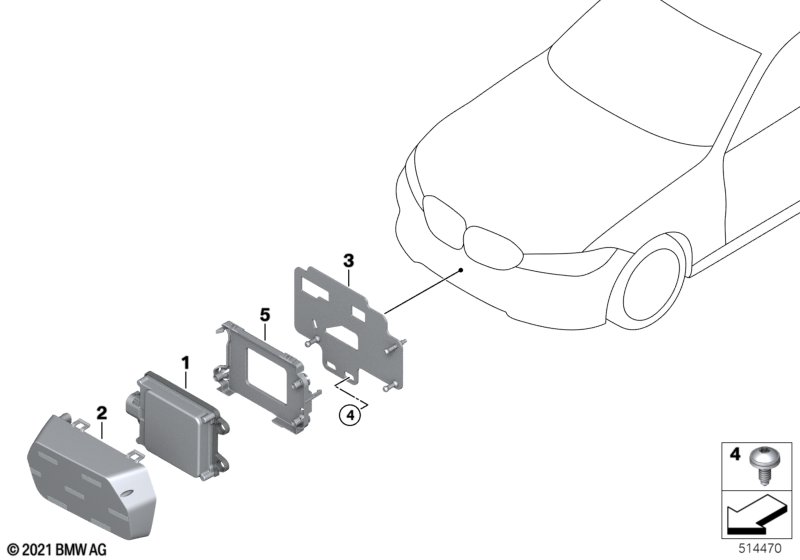 3
5
1
2
4
4
© 2021 BMW AG
514470