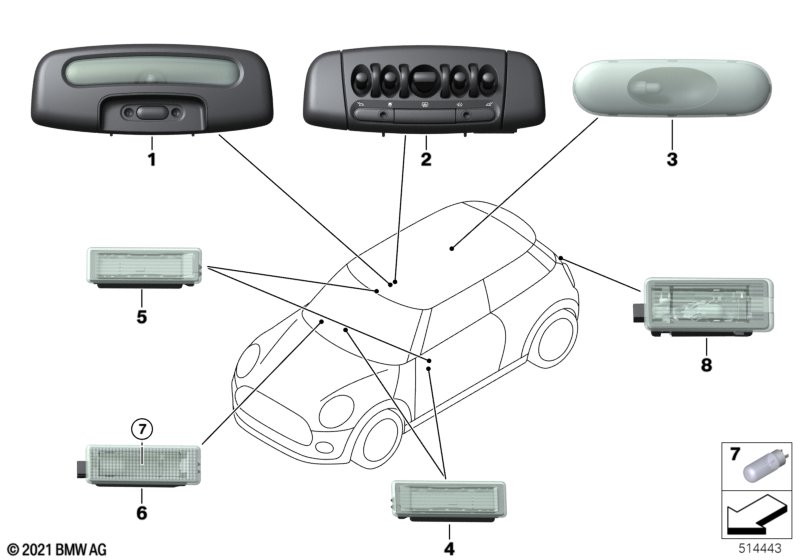 1
2
3
5
8
7
6
4
7
© 2021 BMW AG
514443