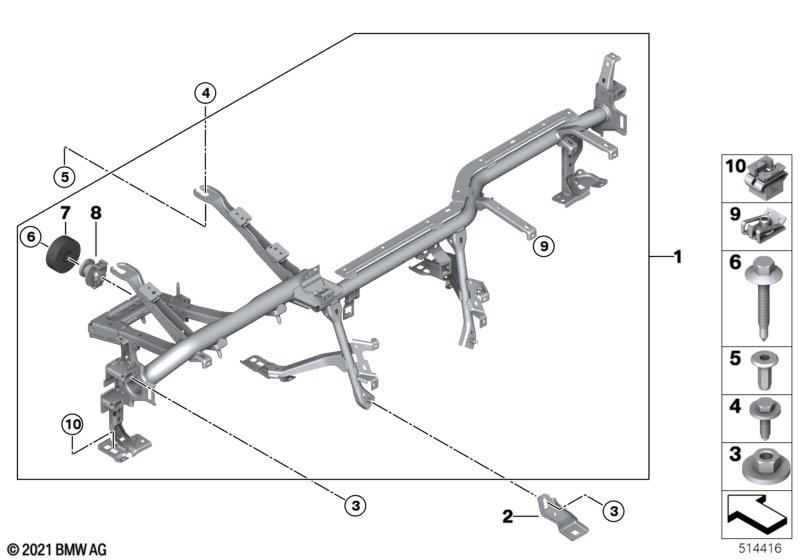 4
5
7
8
6
9
1
10
3
2
3
10
9
6
5
4
3
© 2021 BMW AG
514416