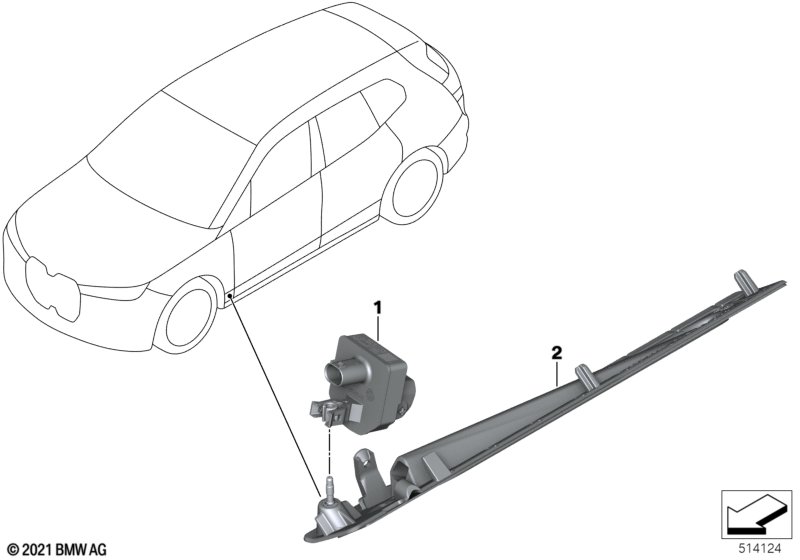 1

2

© 2021 BMW AG

514124