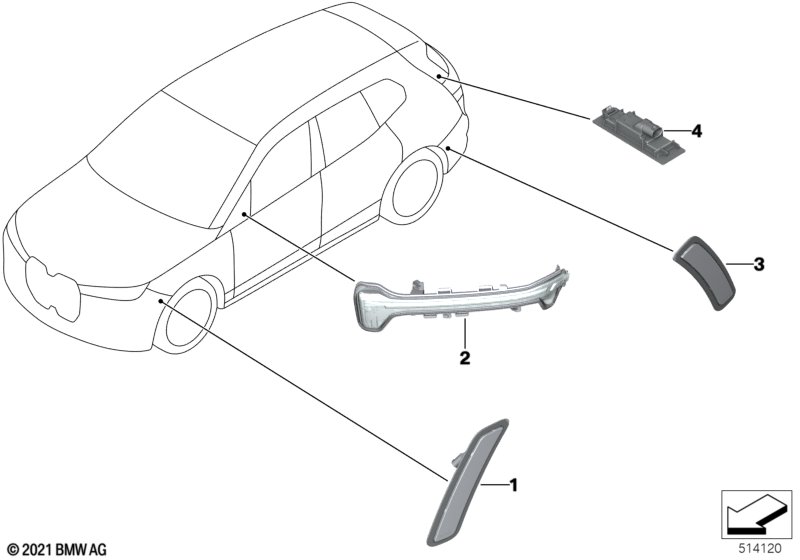 4

3

2

1

© 2021 BMW AG

514120