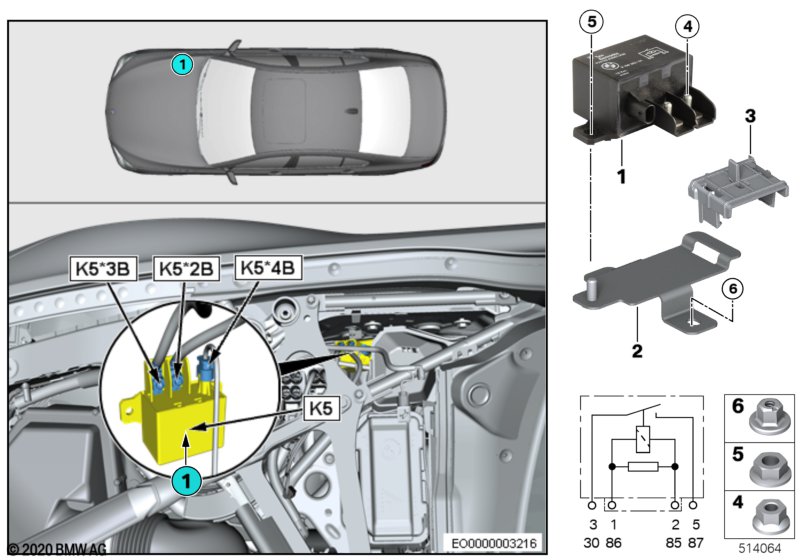 1

K5*3B K5*2B K5*4B

K5

1

© 2020 BMW AG

EO0000003216

5 4

3

1

6

2

3 1 2 5
30 86 85 87

6

5

4

514064