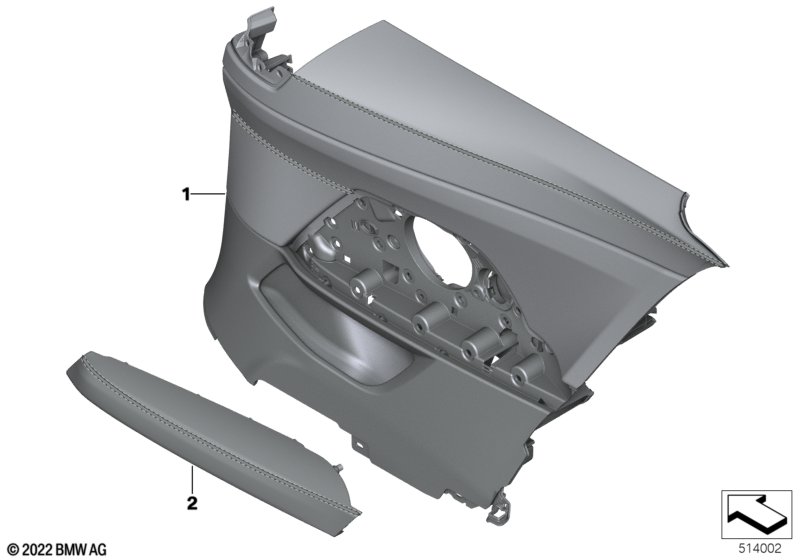 1

2

© 2022 BMW AG

514002