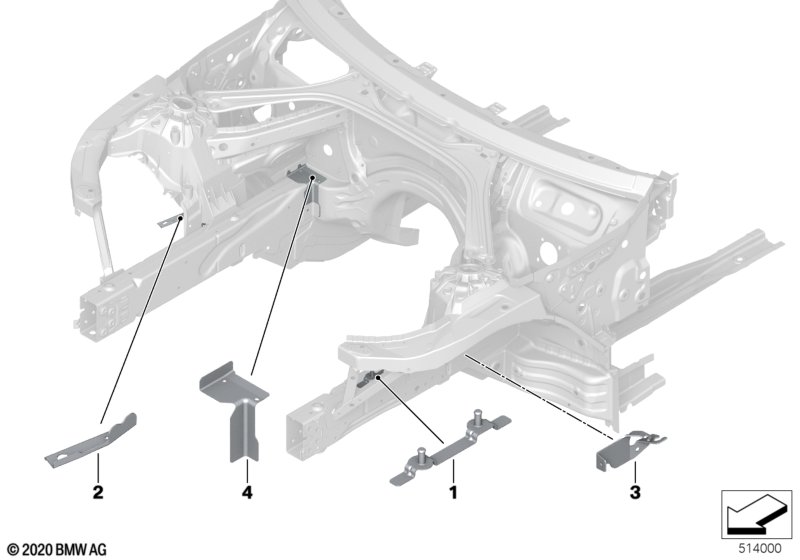 2
4
1
3
© 2020 BMW AG
514000