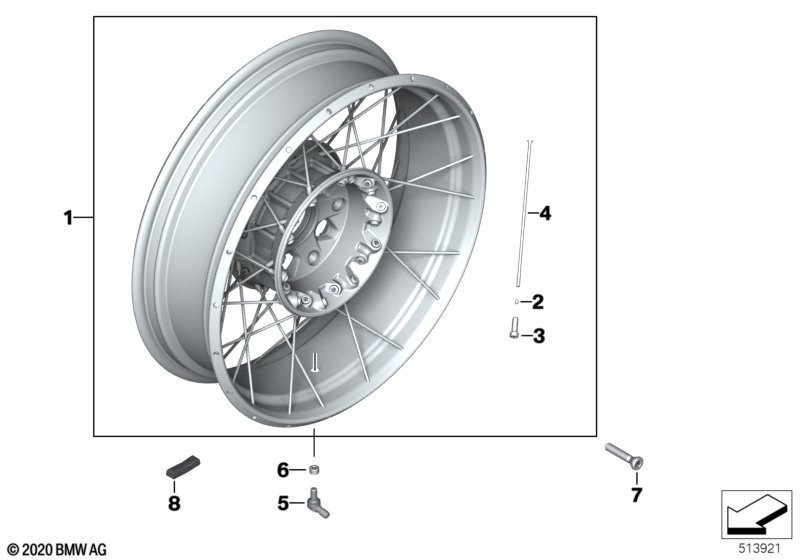 1
4
2
3
6
5
8
7
© 2020 BMW AG
513921