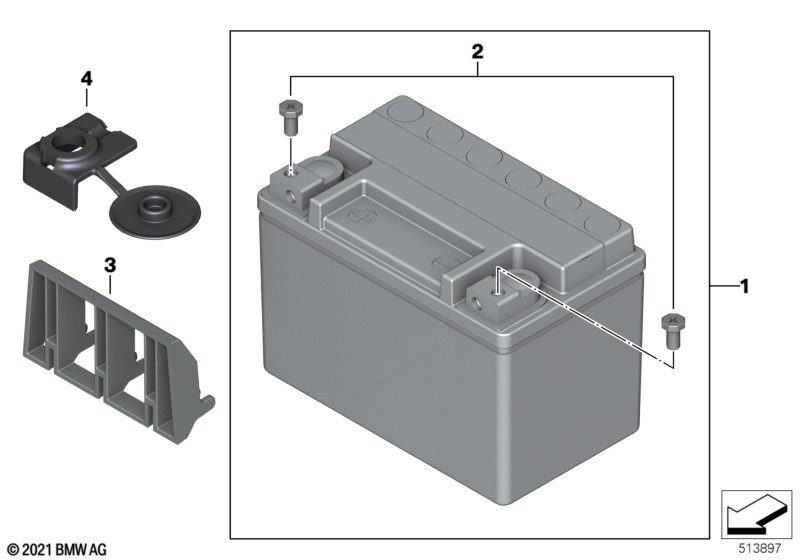 4

2

3

1

© 2021 BMW AG

513897