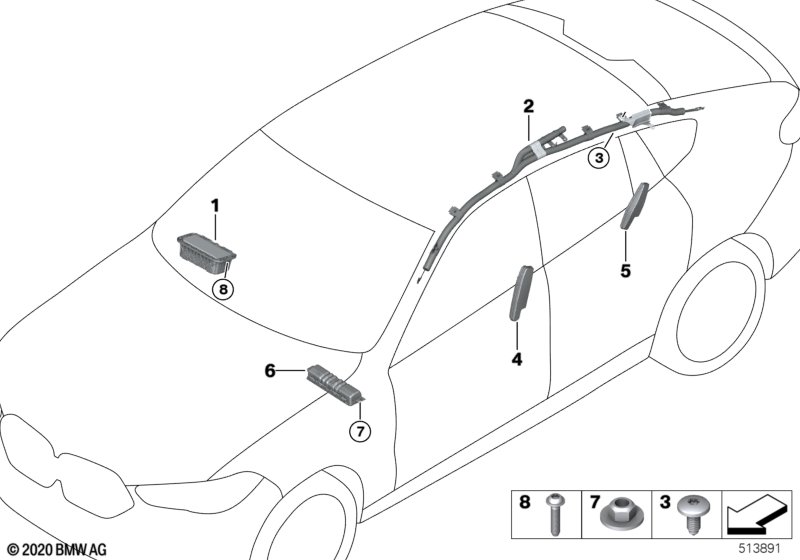 2
3
1
8
5
4
6
7
8
7
3
© 2020 BMW AG
513891