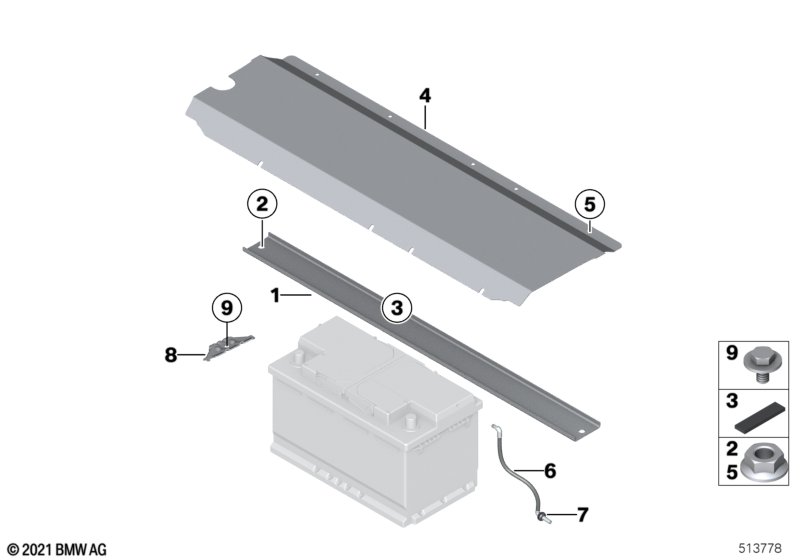 4
2
5
1
3
9
8
6
7
9
3
2
5
© 2021 BMW AG
513778