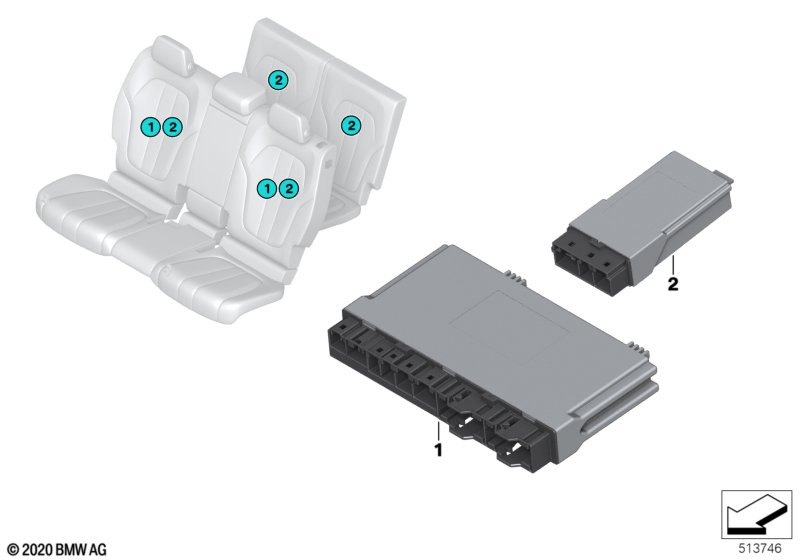 2

1 2

2

1 2

2

1

© 2020 BMW AG

513746