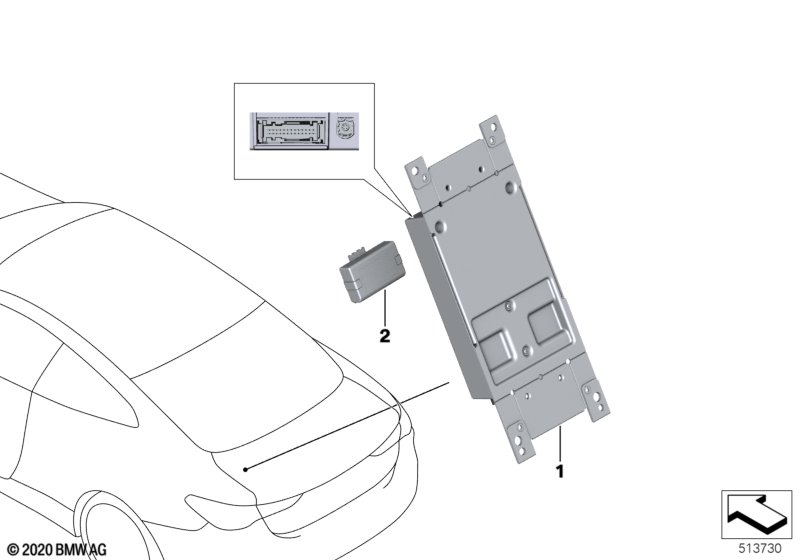 2

1

© 2020 BMW AG

513730