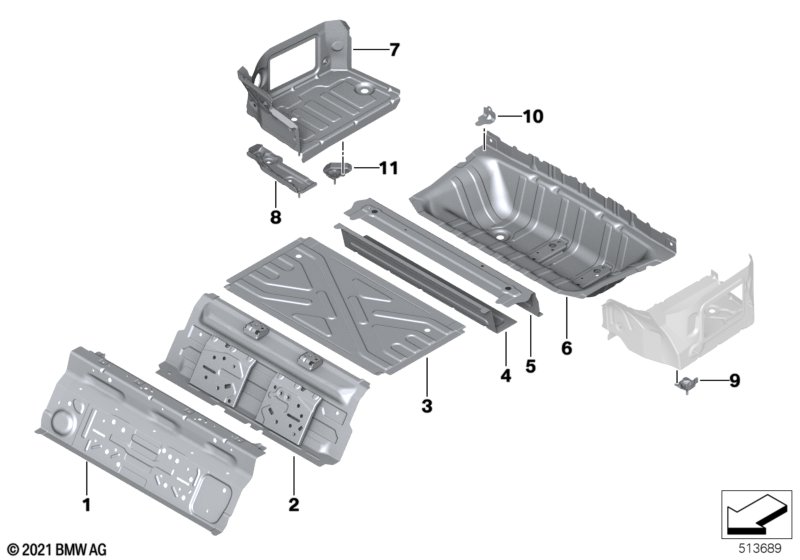 7
10
11
8
6
5
4
3
9
2
1
© 2021 BMW AG
513689