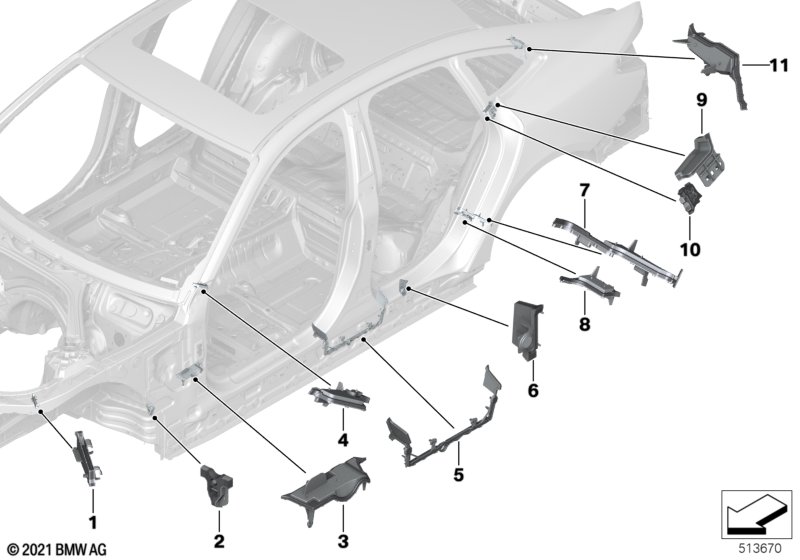 11
9
7
10
8
6
4
5
1
2
3
© 2021 BMW AG
513670