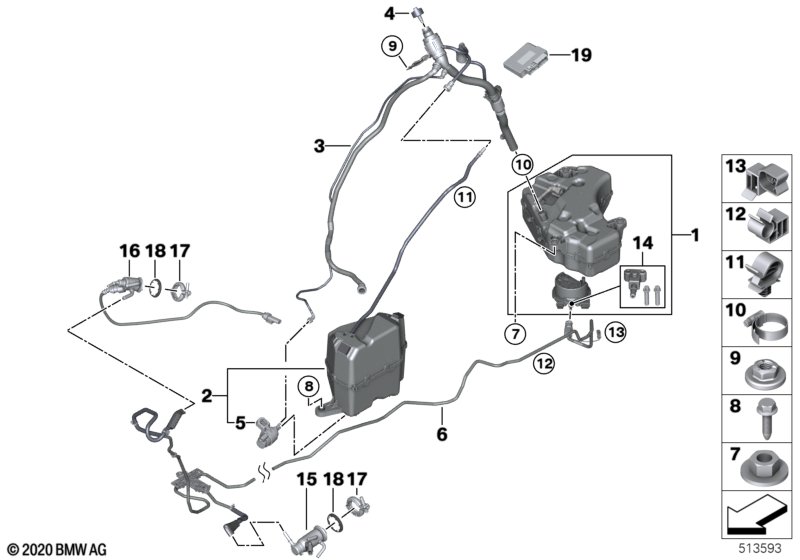 4
9
19
3
10
11
1
14
16 18 17
7
13
12
2
8
5
6
15 18 17
13
12
11
10
9
8
7
© 2020 BMW AG
513593