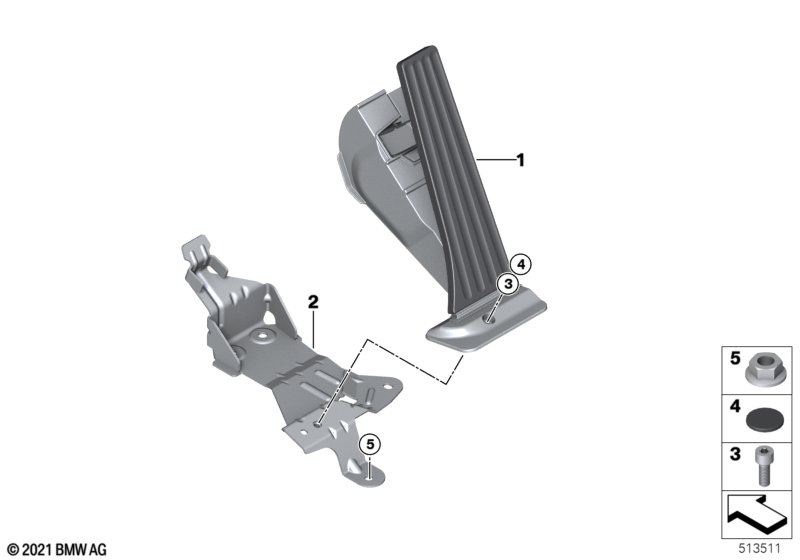 1
4
3
2
5
5
4
3
© 2021 BMW AG
513511