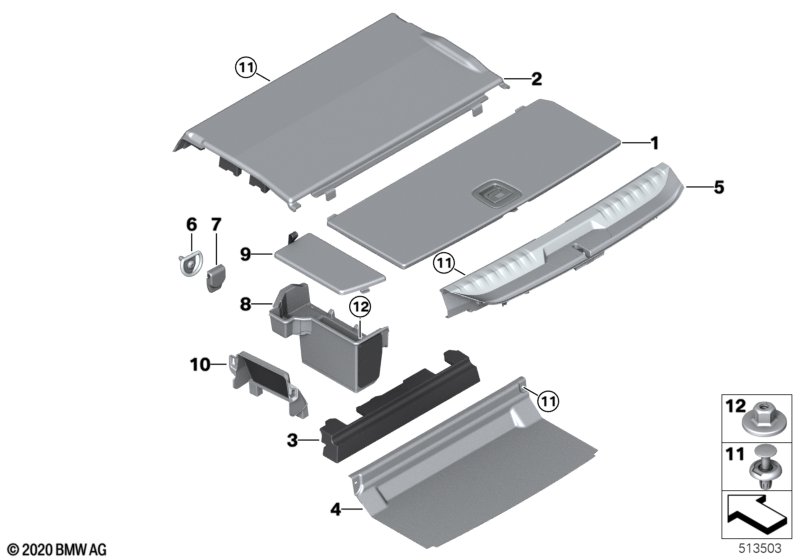 11
2
1
5
6
7
9
11
8
12
10
11
3
4
12
11
© 2020 BMW AG
513503