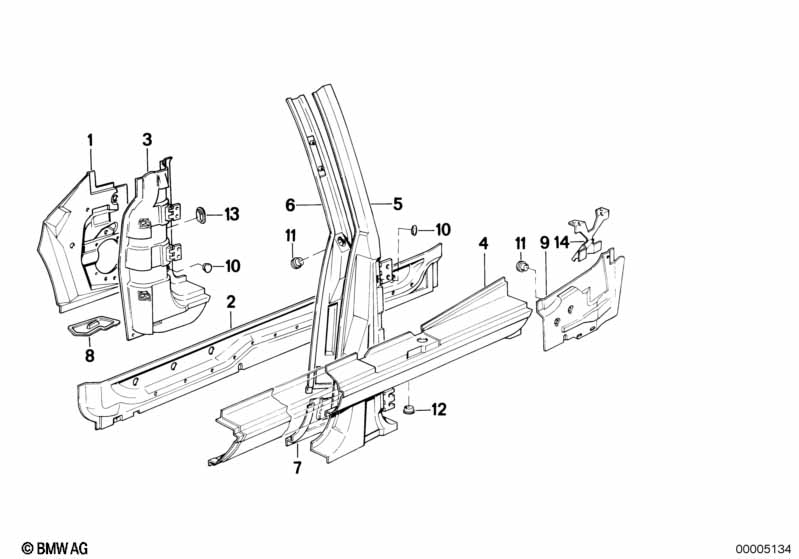 1
3
13
10
8
2
6
5
11
10
4
11
9
14
12
7

© BMW AG
00005134