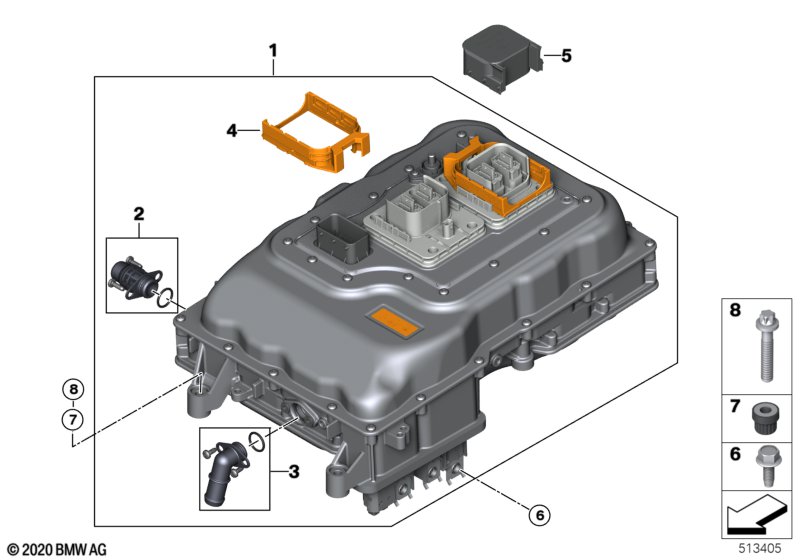 1
5
4
2
8
7
3
6
8
7
6
© 2020 BMW AG
513405