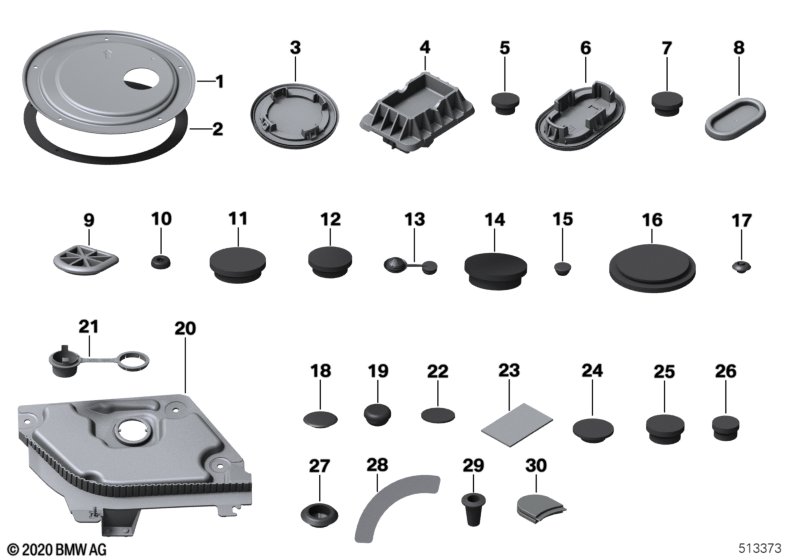 1
2
3
4
5
6
7
8
9
10
11
12
13
14
15
16
17
21
20
18
19
22
23
24
25
26
27
28
29
30
© 2020 BMW AG
513373