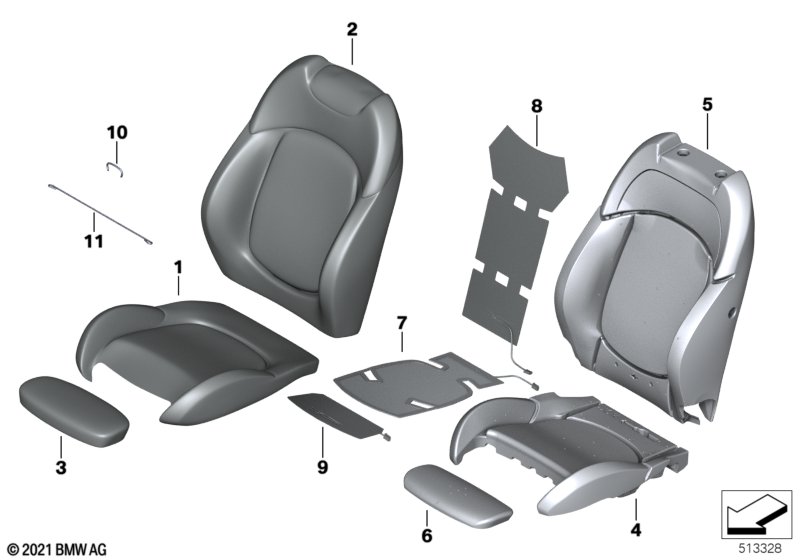 2

8

5

10

11

1

7

3

9

6

4

© 2021 BMW AG

513328