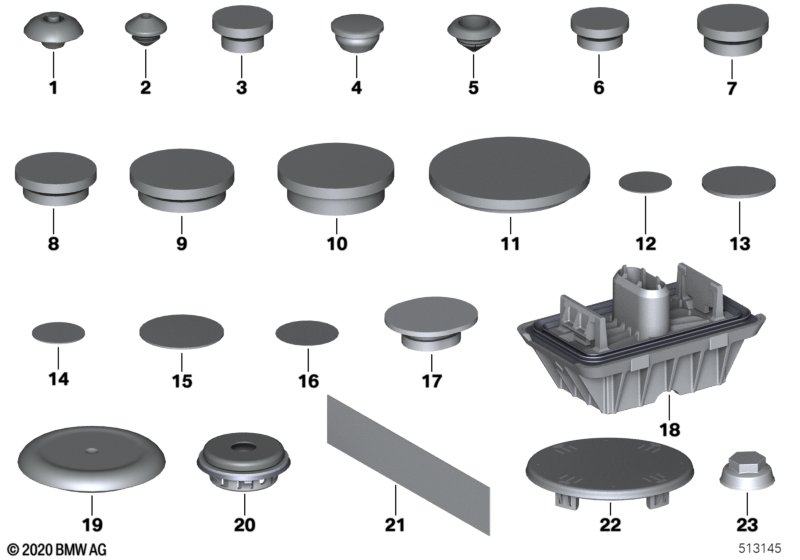 1 2 3 4 5 6 7

8 9 10 11 12 13

14 15 16 17 18

19 20 21 22 23

© 2020 BMW AG

513145