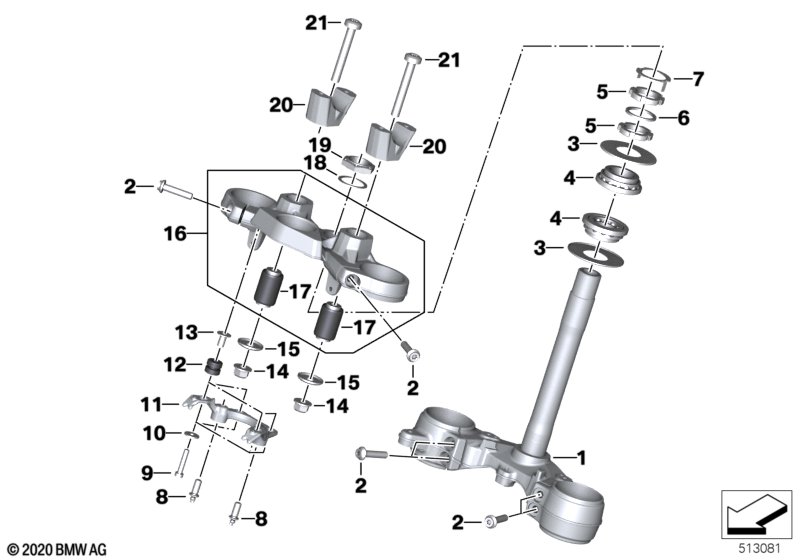 21
21
20
20
19
18
2
16
17
17
13
15
12
14
15
14
11
10
9
8
8
2
7
5
6
5
3
4
4
3
1
2
2
© 2020 BMW AG
513081