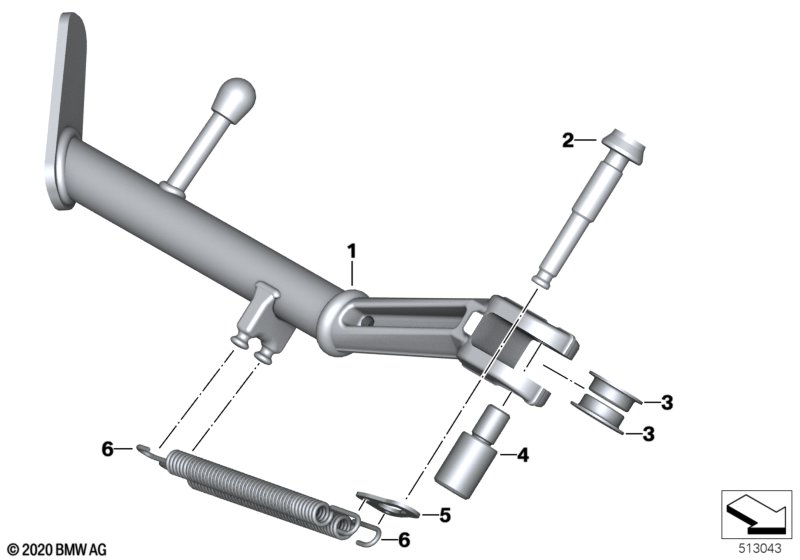 2
1
3
3
6
4
5
6
© 2020 BMW AG
513043