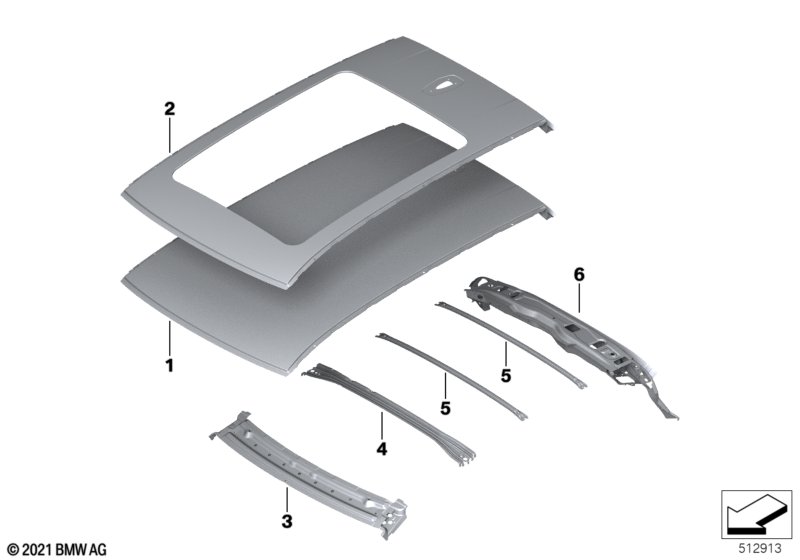 2
6
1
5
5
4
3
© 2021 BMW AG
512913