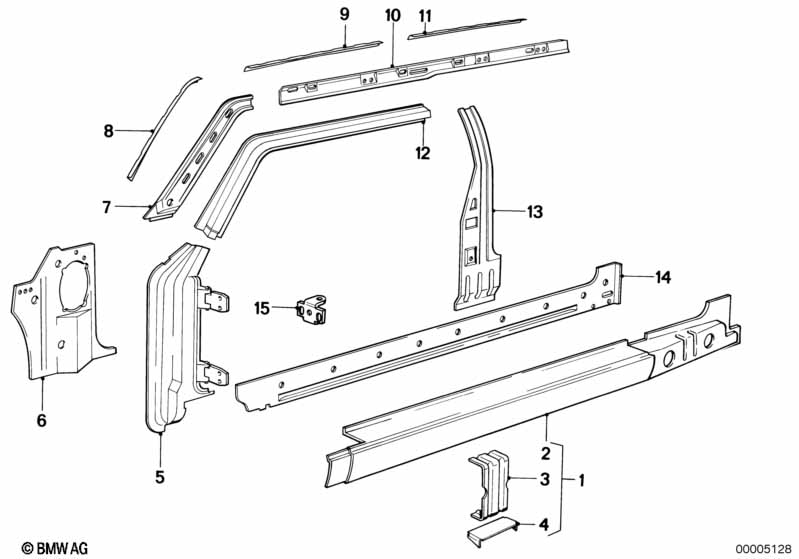 9
10
11
8
12
7
13
14
15
6
5
2
3
1
4
© BMW AG
00005128