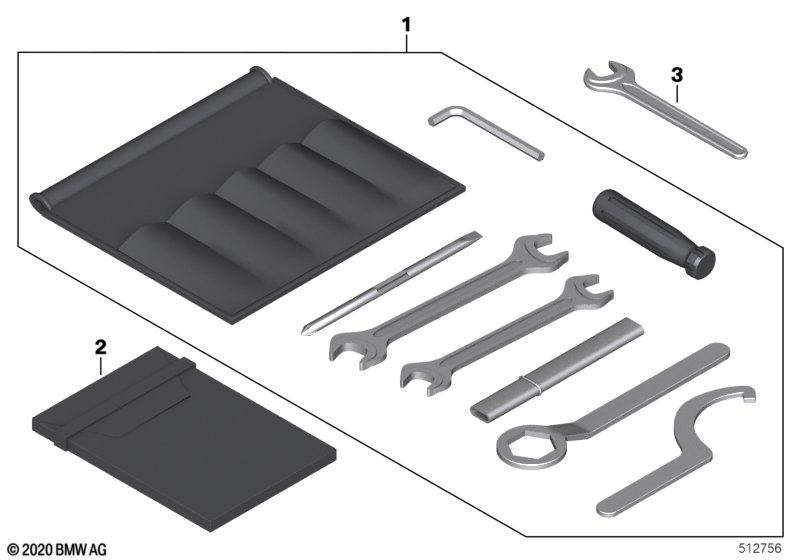 1

3

2

© 2020 BMW AG

512756