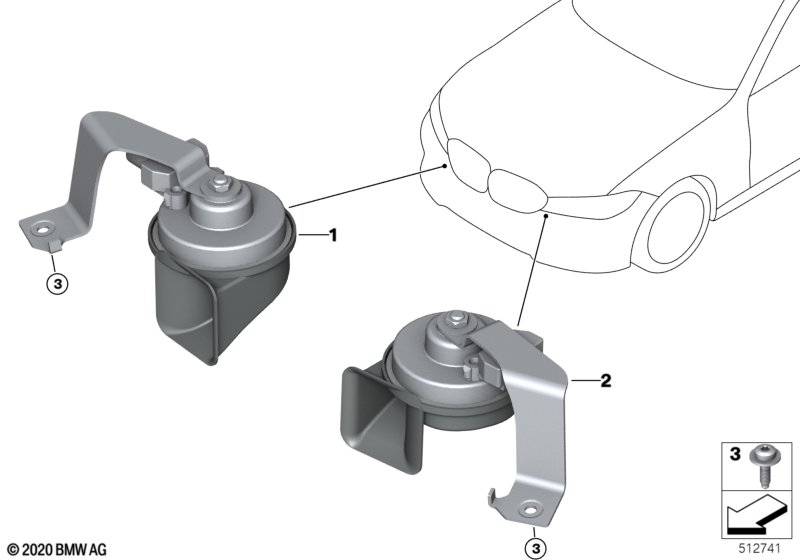 1

3

2

3

3

© 2020 BMW AG

512741