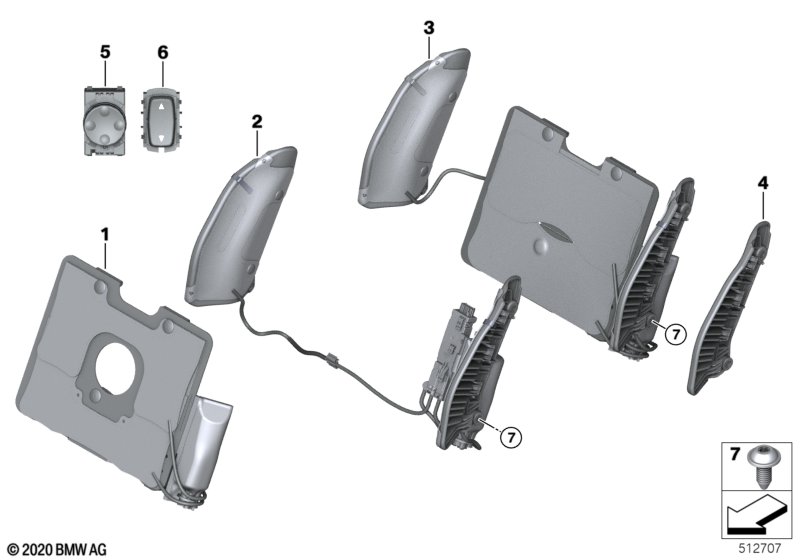 5
6
3
2
1
4
7
7
7
© 2020 BMW AG
512707