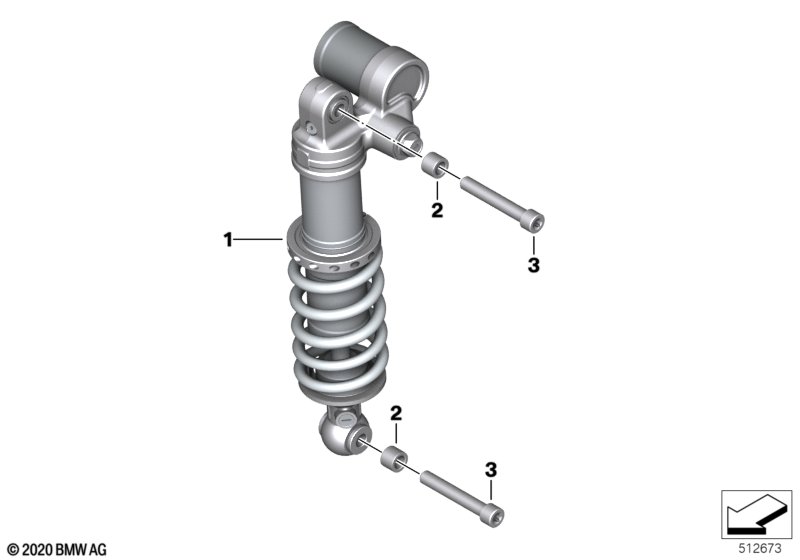 1
2
3
2
3
© 2020 BMW AG
512673