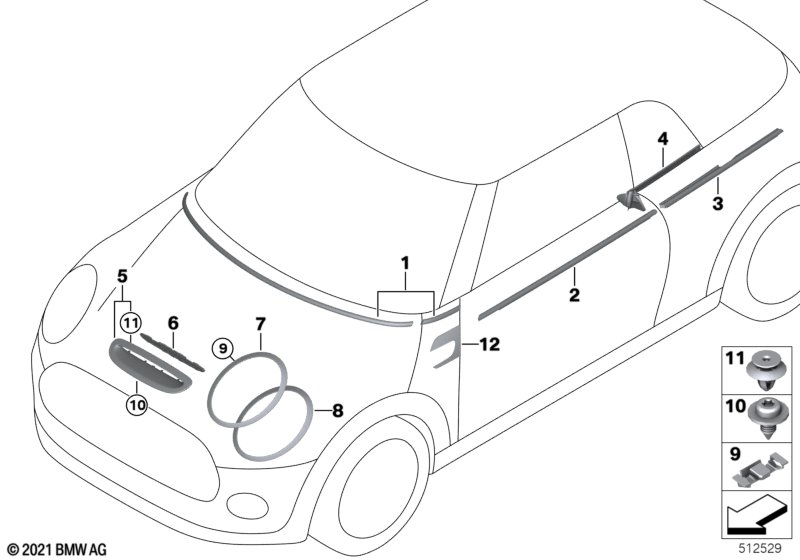 4
3
1
2
5
11
6
7
9
12
10
8
11
10
9
© 2021 BMW AG
512529