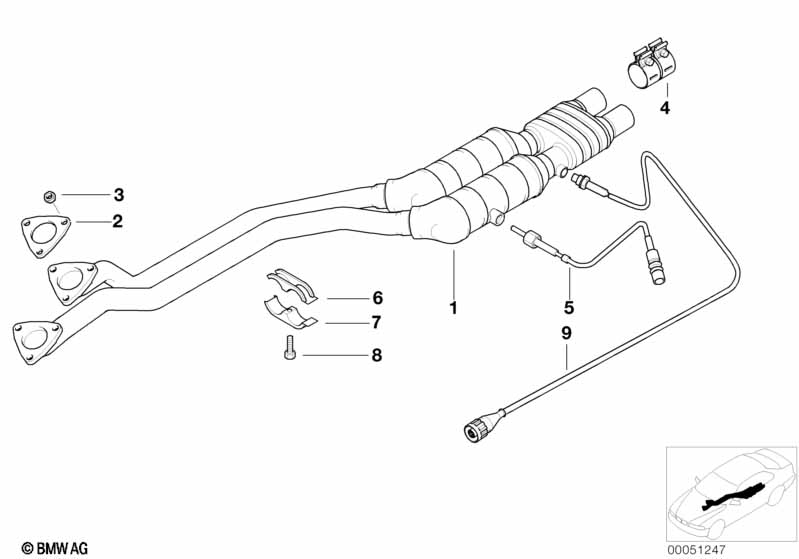 4

3

2

6

7

8

1

5

9

© BMW AG

00051247