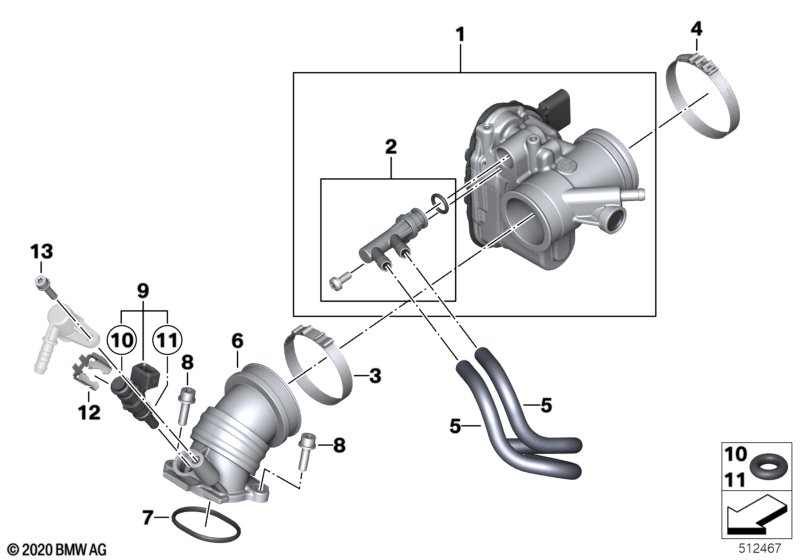 1
4
2
13
9
10
11
6
8
3
12
5
5
8
7
10
11
© 2020 BMW AG
512467