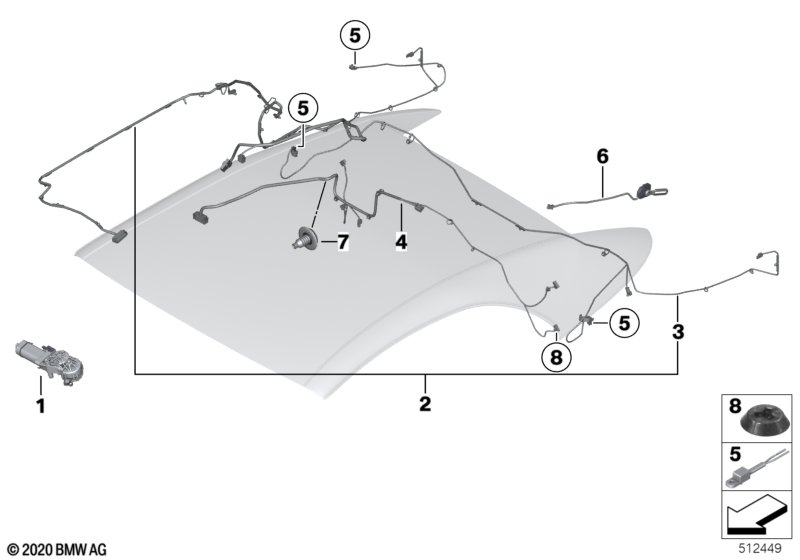 5
5
6
7
4
5
3
8
1
2
8
5
© 2020 BMW AG
512449