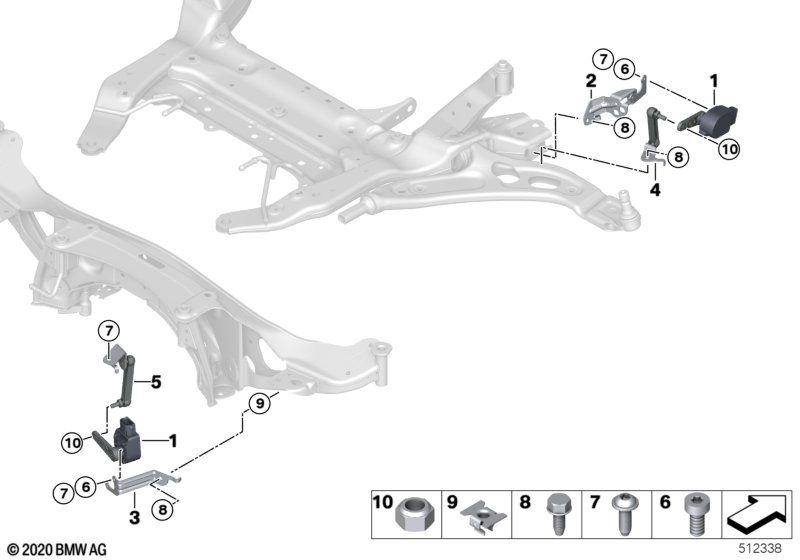 7
6
2
1
8
10
8
4
7
5
9
10
1
7
6
3
8
10
9
8
7
6
© 2020 BMW AG
512338