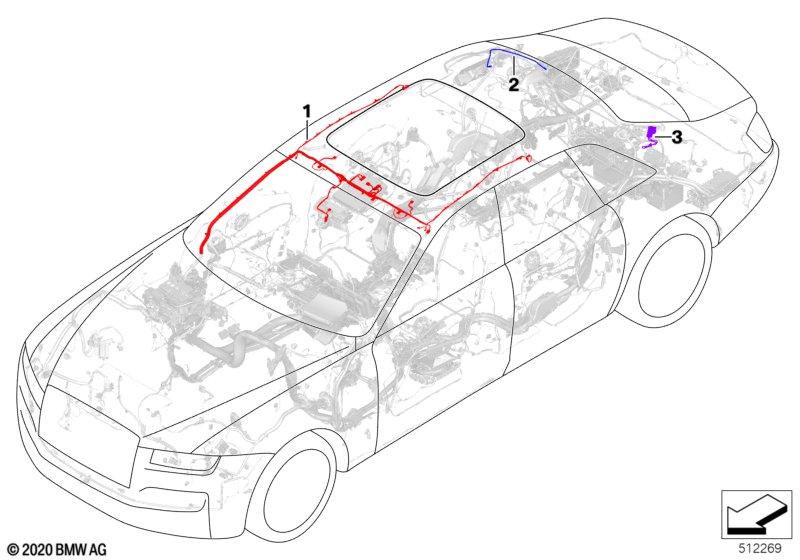 1
2
3
© 2020 BMW AG
512269