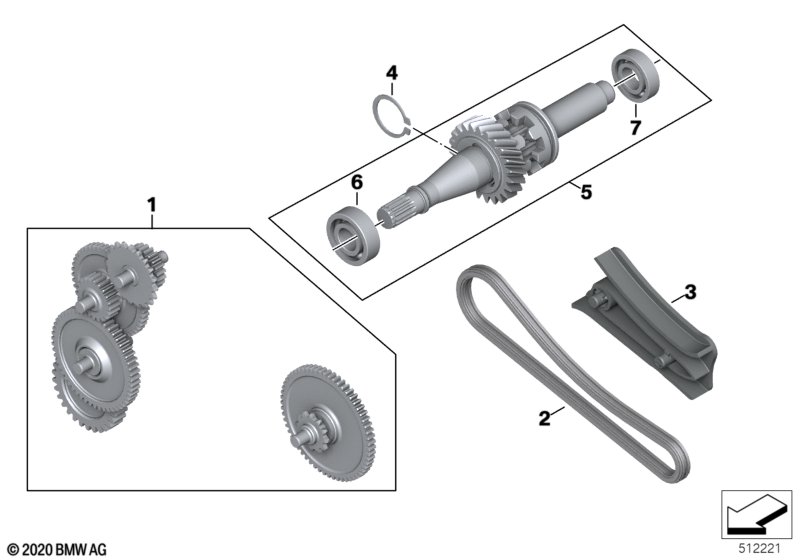 4
7
6
5
1
3
2
© 2020 BMW AG
512221