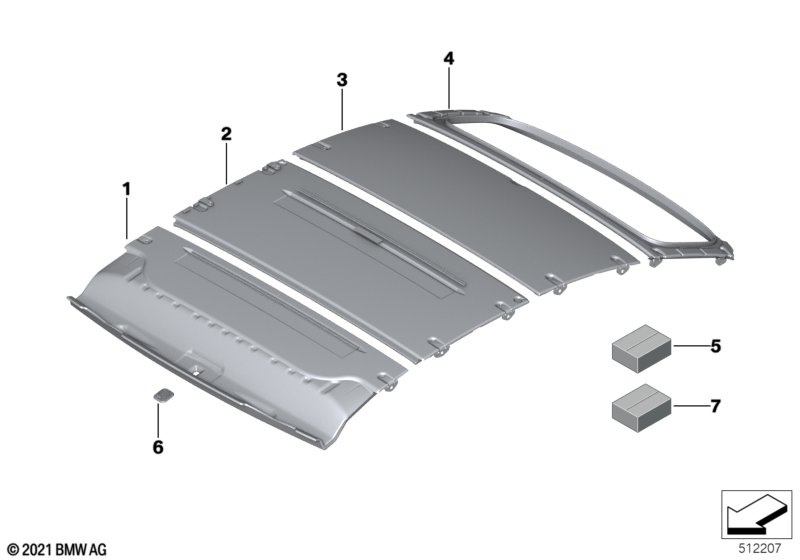 4
3
2
1
5
7
6
© 2021 BMW AG
512207