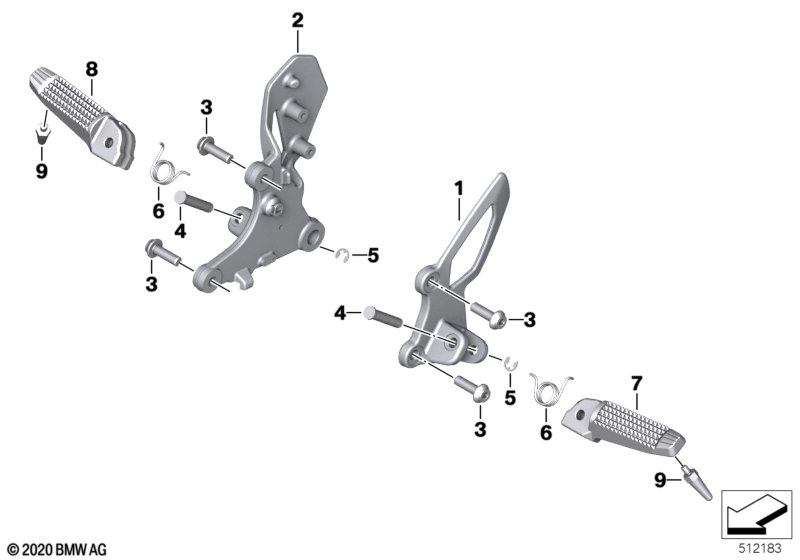 2
8
3
9
6
4
1
5
3
4
3
5
3
6
7
9
© 2020 BMW AG
512183