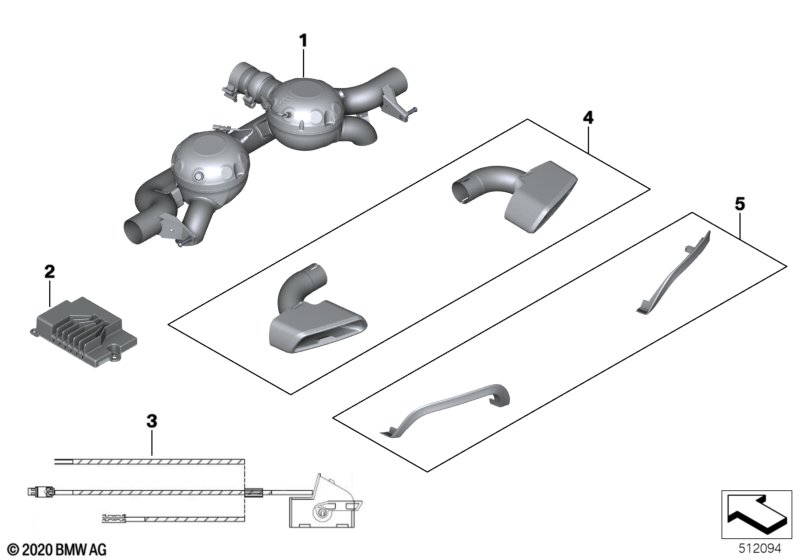 1

4

5

2

3

© 2020 BMW AG

512094