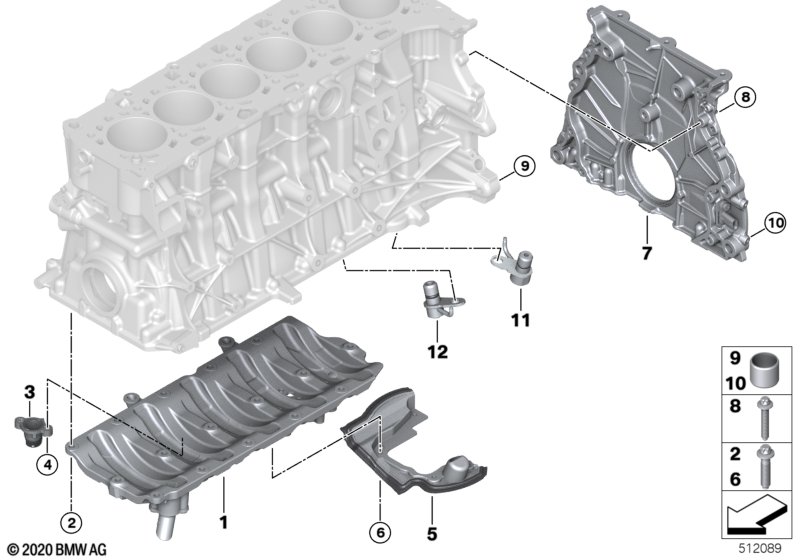 8
9
10
7
11
12
3
4
2
1
6
5
9
10
8
2
6
© 2020 BMW AG
512089