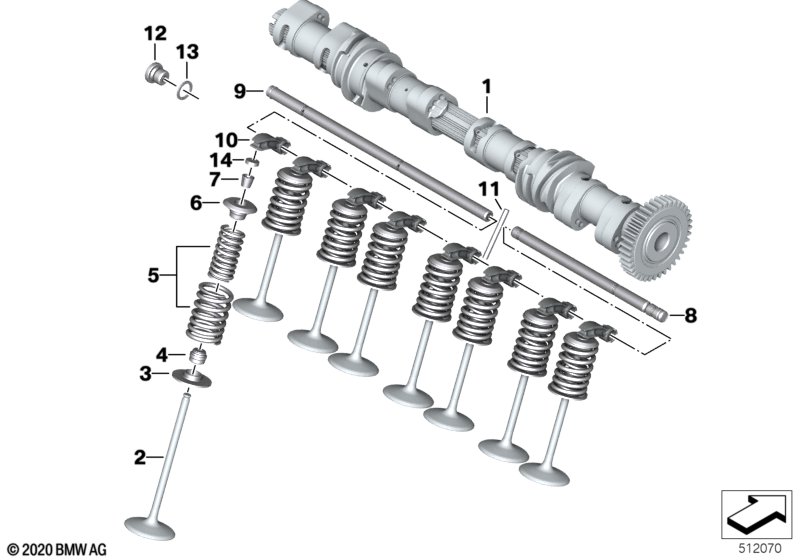 12
13
9
1
10
14
7
6
11
5
8
4
3
2
© 2020 BMW AG
512070