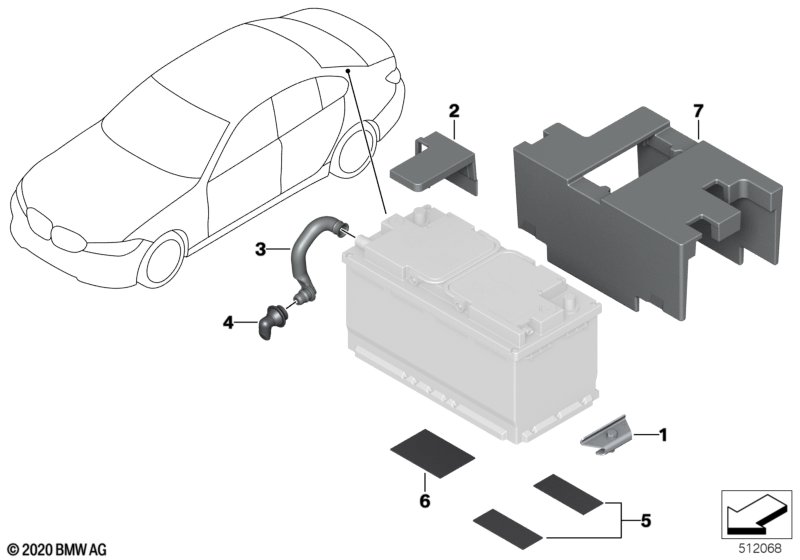 2
7
3
4
1
6
5
© 2020 BMW AG
512068