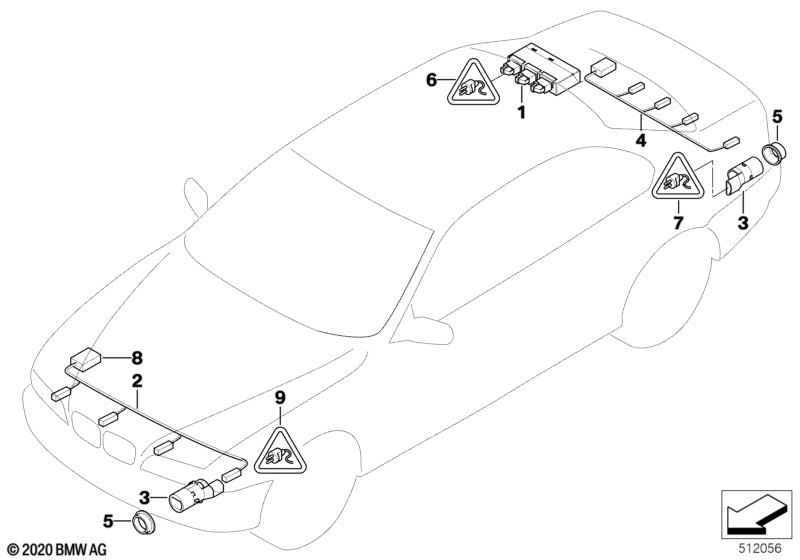 6
1
4
5
7
3
8
2
9
3
5
© 2020 BMW AG
512056