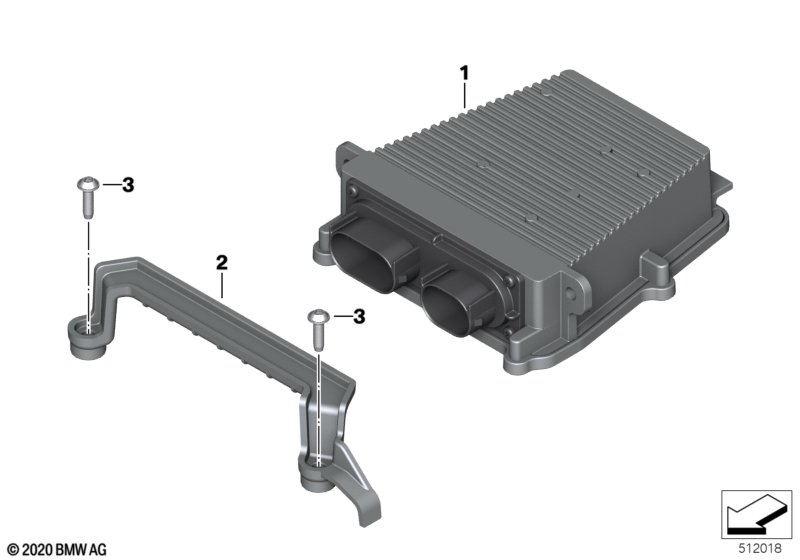 1

3

2

3

© 2020 BMW AG

512018